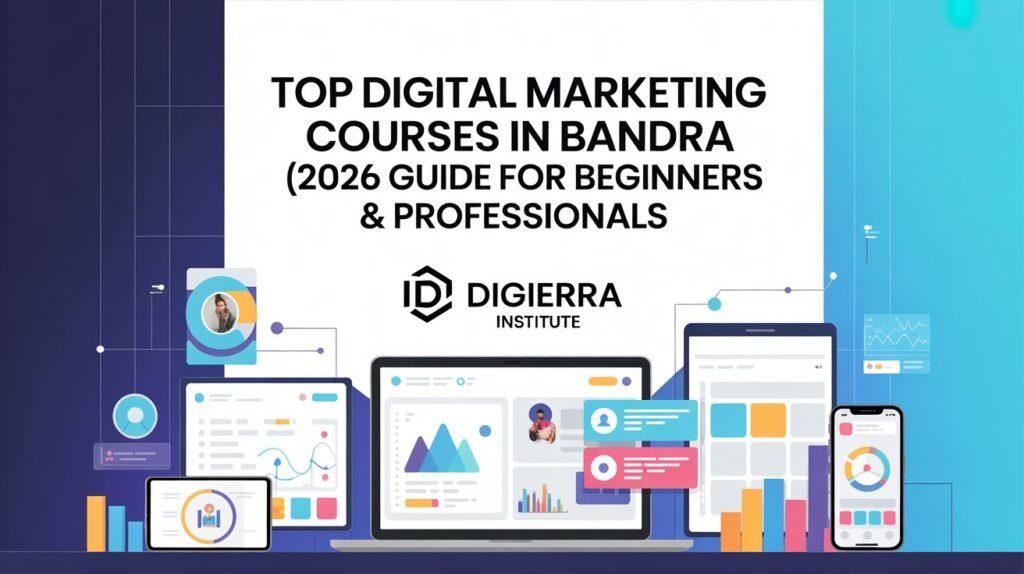 TOP DIGITAL MARKETING COURSES IN BANDRA (2026 GUIDE FOR BEGINNERS & PROFESSIONALS

DIGIERRA
INSTITUTE